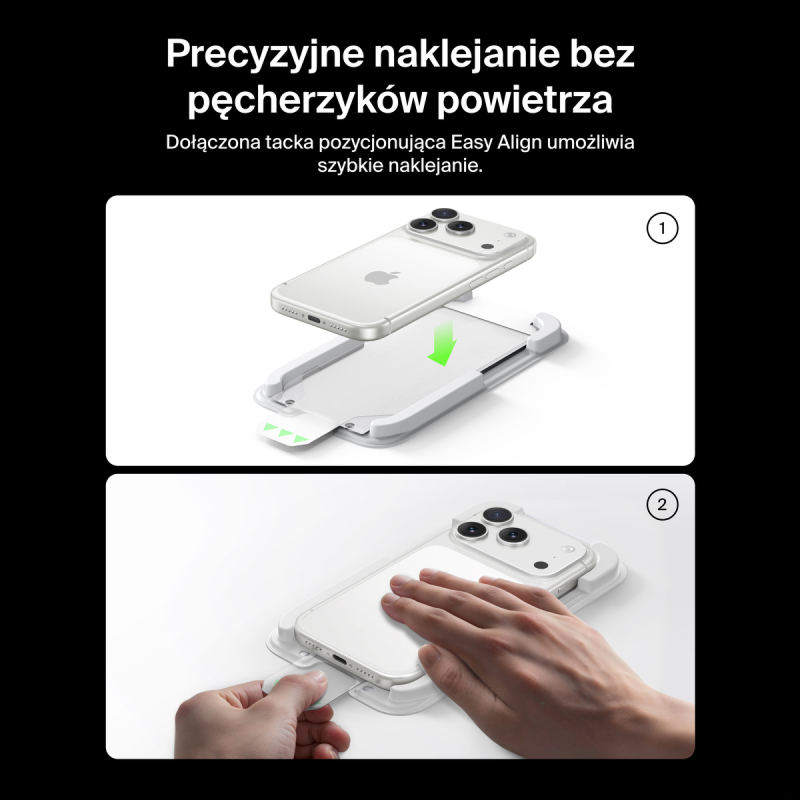 Precyzyjne naklejanie bez pęcherzyków powietrza

Dołączona tacka pozycjonująca Easy Align umożliwia szybkie naklejanie.

1

2