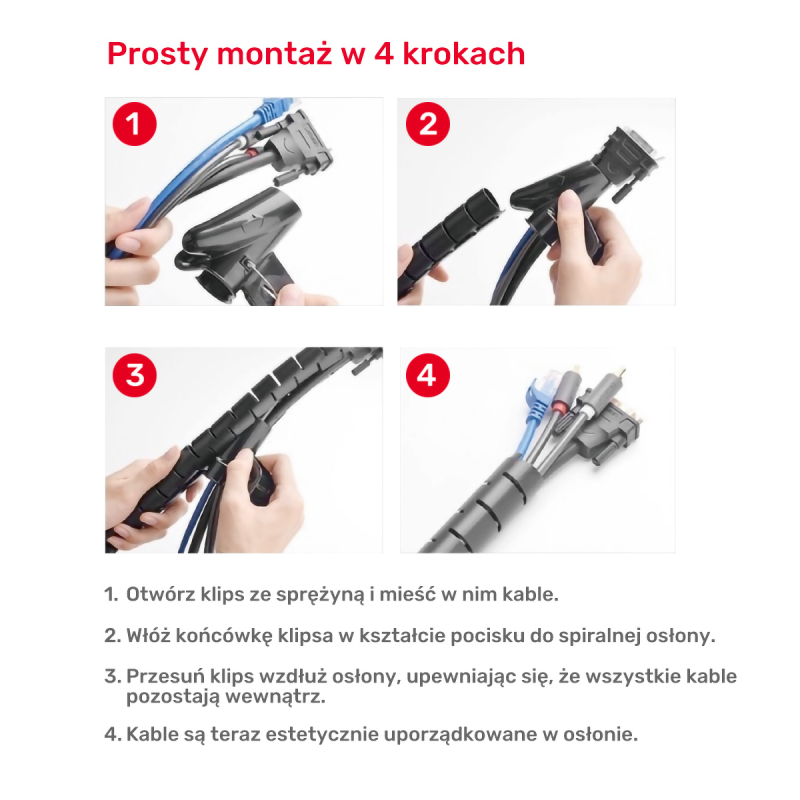 Prosty montaż w 4 krokach

1

2

3

4

1. Otwórz klips ze sprężyną i mieść w nim kable.

2. Włóż końcówkę klipsa w kształcie pocisku do spiralnej osłony.

3. Przesuń klips wzdłuż osłony, upewniając się, że wszystkie kable pozostają wewnątrz.

4. Kable są teraz estetycznie uporządkowane w osłonie.