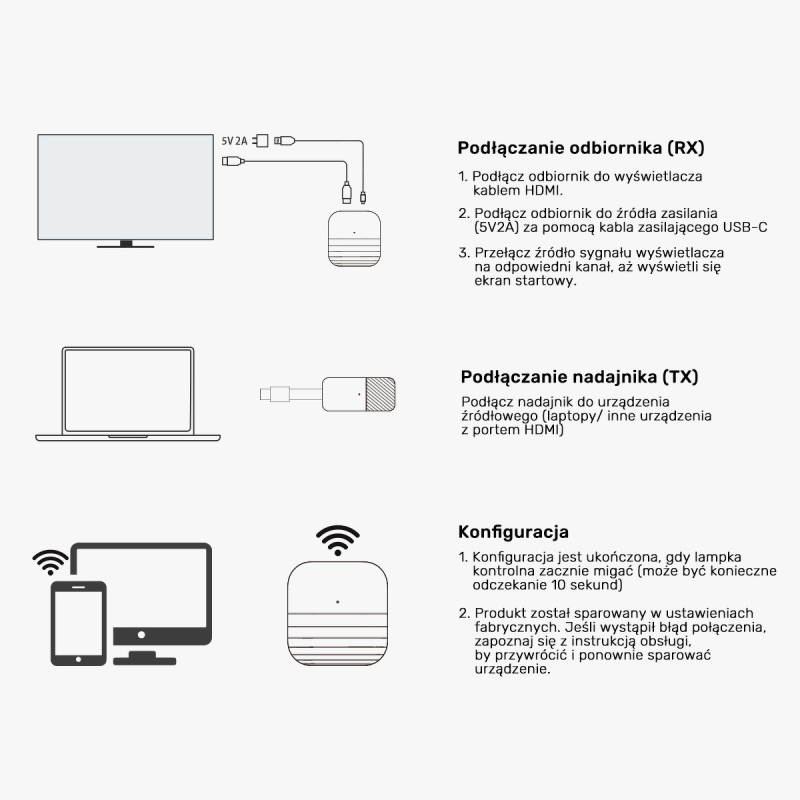 5V 2A

Podłączanie odbiornika (RX)

1. Podłącz odbiornik do wyświetlacza kablem HDMI.

2. Podłącz odbiornik do źródła zasilania (5V2A) za pomocą kabla zasilającego USB-C

3. Przełącz źródło sygnału wyświetlacza na odpowiedni kanał, aż wyświetli się ekran startowy.

Podłączanie nadajnika (TX)

Podłącz nadajnik do urządzenia źródłowego (laptopy/ inne urządzenia z portem HDMI)

Konfiguracja

1. Konfiguracja jest ukończona, gdy lampka kontrolna zacznie migać (może być konieczne odczekanie 10 sekund)

2. Produkt został sparowany w ustawieniach fabrycznych. Jeśli wystąpił błąd połączenia, zapoznaj się z instrukcją obsługi, by przywrócić i ponownie sparować urządzenie.