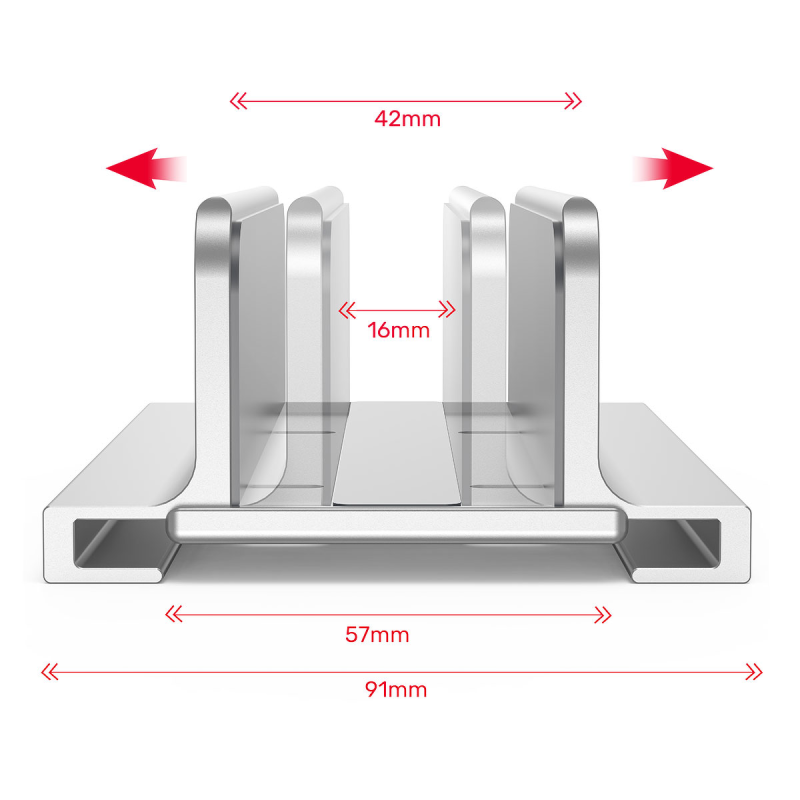 42mm

16mm

57mm

91mm