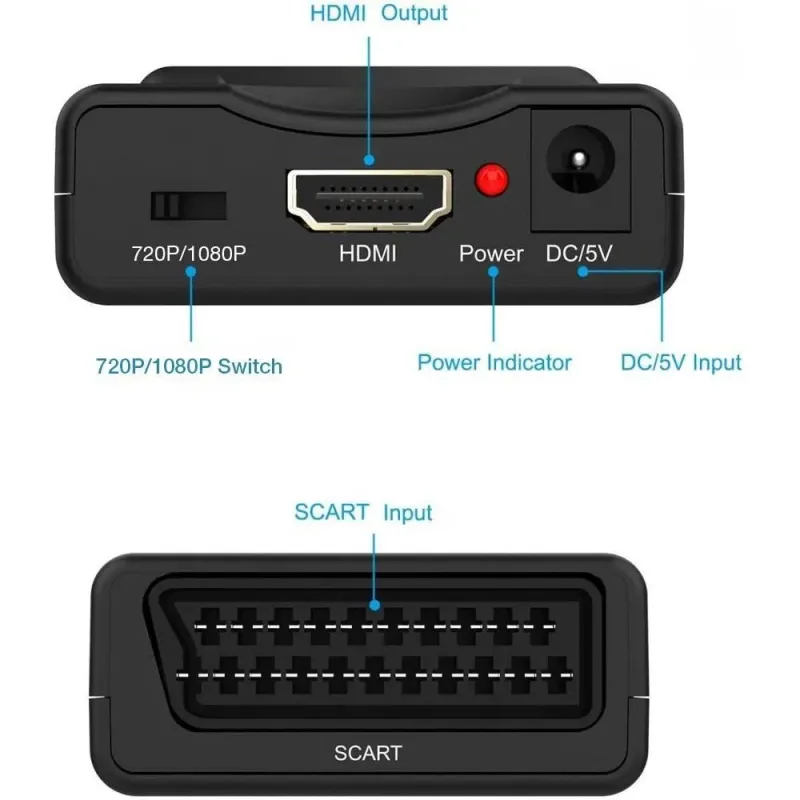 HDMI Output

720P/1080P

HDMI

Power

DC/5V

720P/1080P Switch

Power Indicator

DC/5V Input

SCART Input

SCART