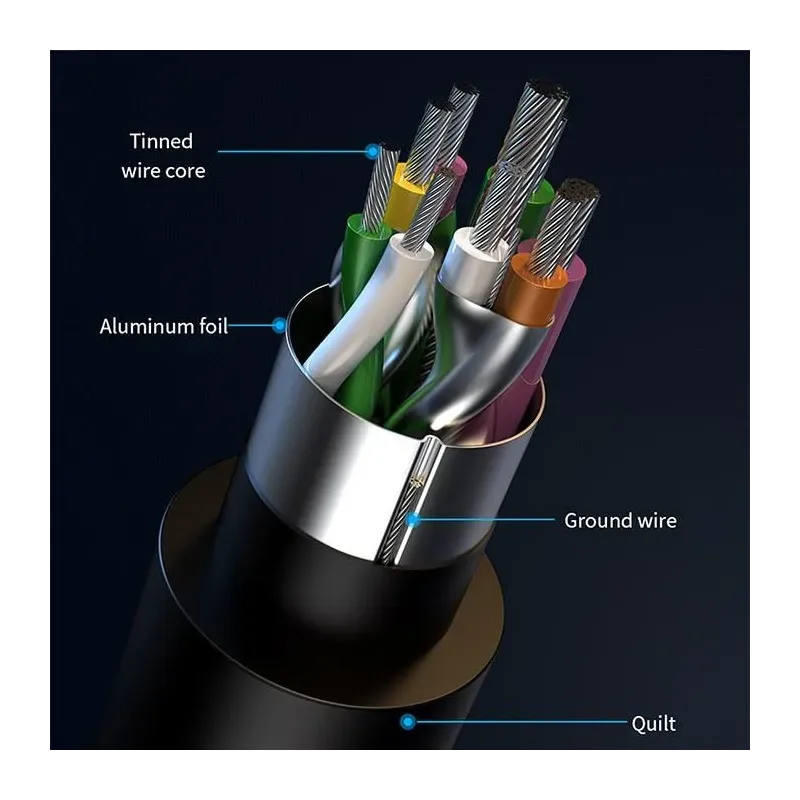 Tinned wire core

Aluminum foil

Ground wire

Quilt