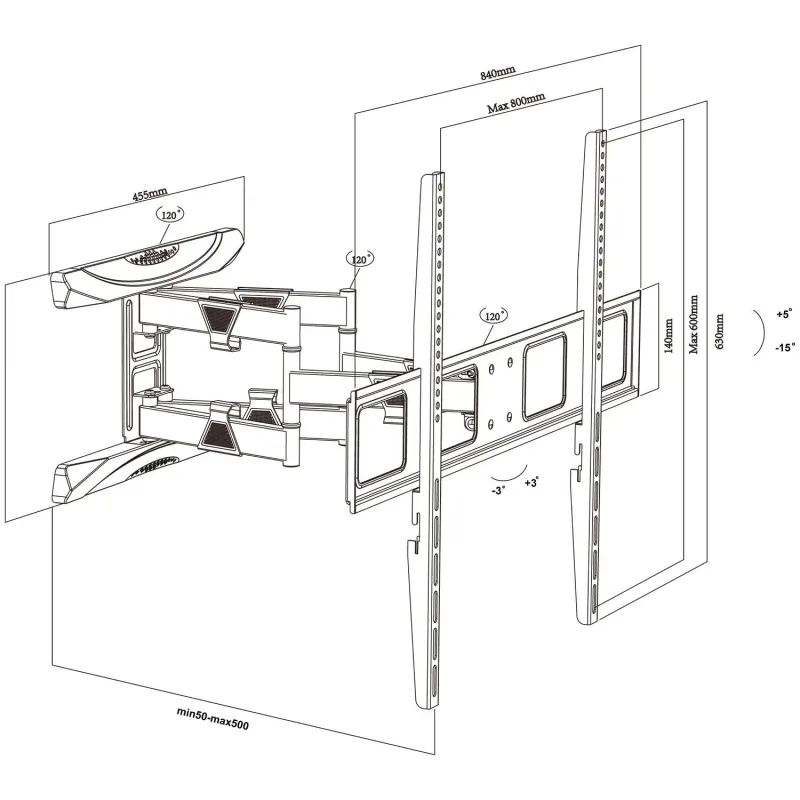 840mm

Max 800mm

455mm

120°

120°

120°

140mm

Max 600mm

630mm

+5°

-15°

-3°

+3°

min50-max500