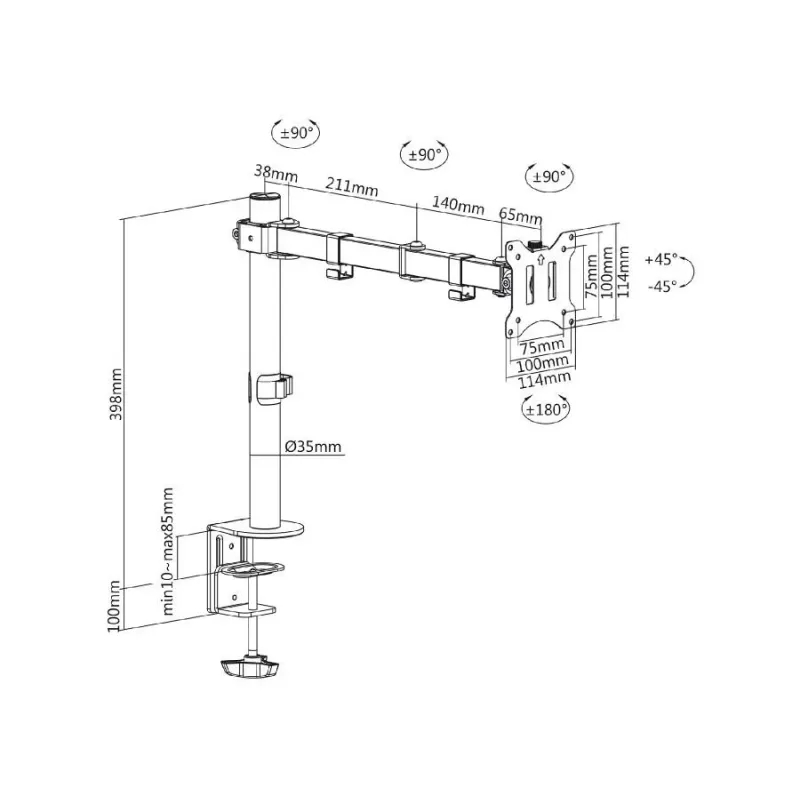 ±90°
±90°
±90°
38mm
211mm
140mm
65mm
75mm
100mm
114mm
+45°
-45°
75mm
100mm
114mm
±180°
398mm
Ø35mm
min10~max85mm
100mm