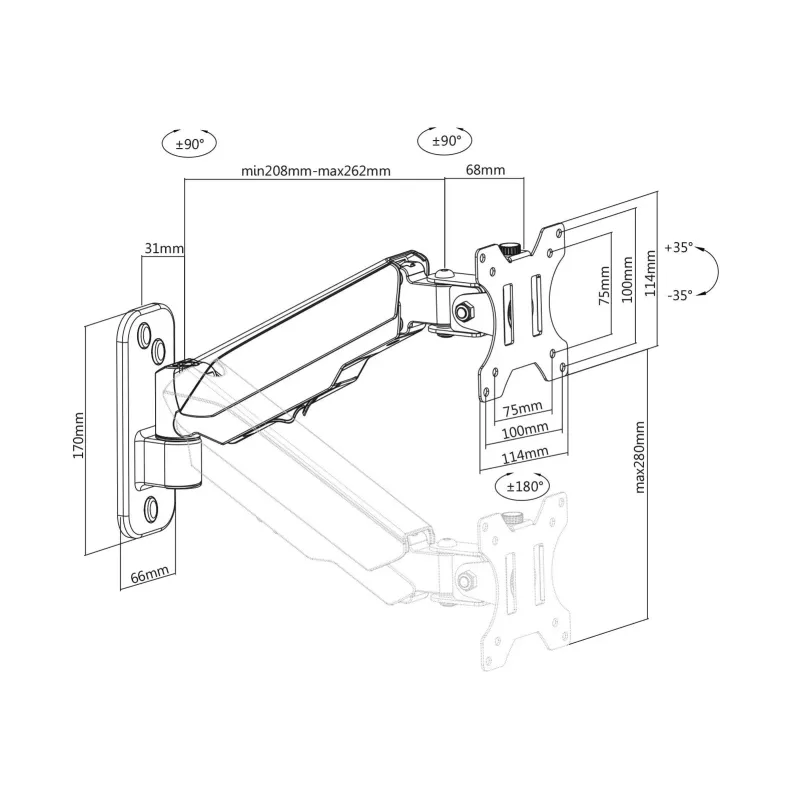 ±90°

±90°

min208mm-max262mm

68mm

31mm

+35°

-35°

75mm

100mm

114mm

170mm

75mm

100mm

114mm

±180°

max280mm

66mm